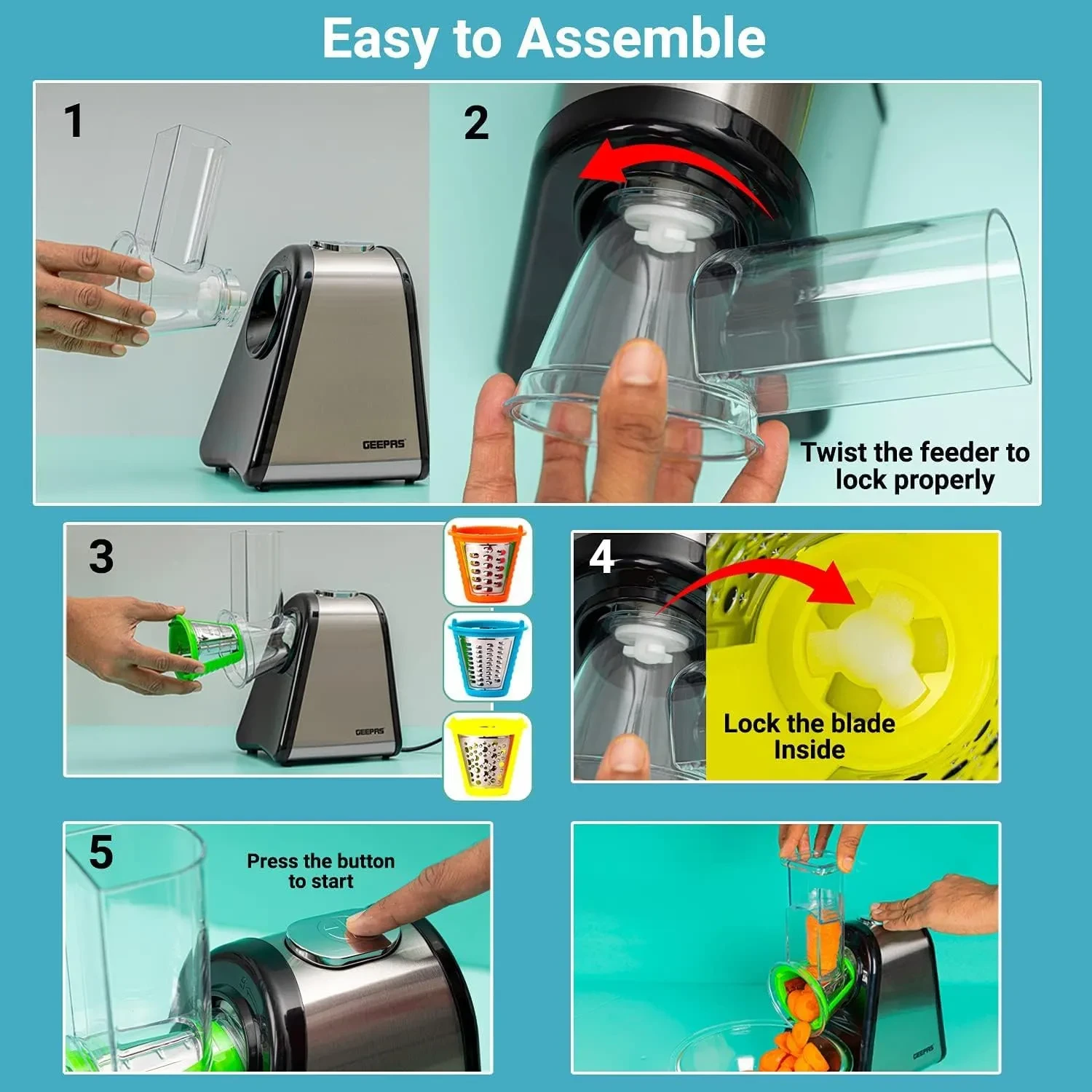 Easy to Assemble

1

GEEPAS

2

Twist the feeder to lock properly

3

GEEPAS

4

Lock the blade Inside

5

Press the button to start

GEEPAS